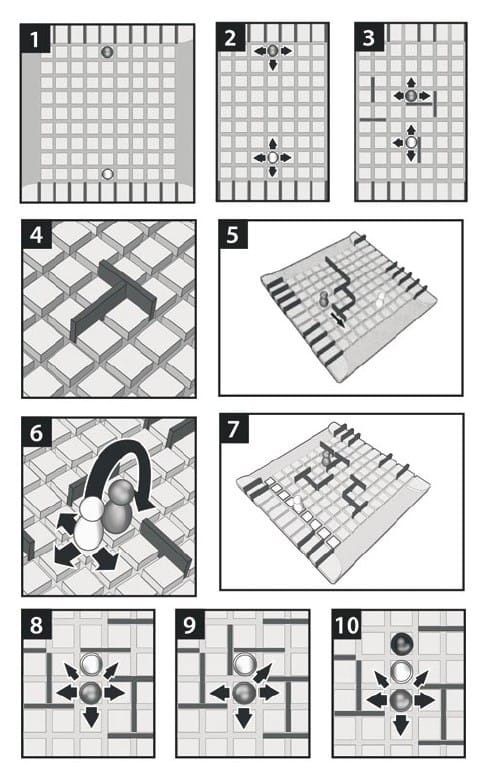 1
2
3
4
5
6
7
8
9
10